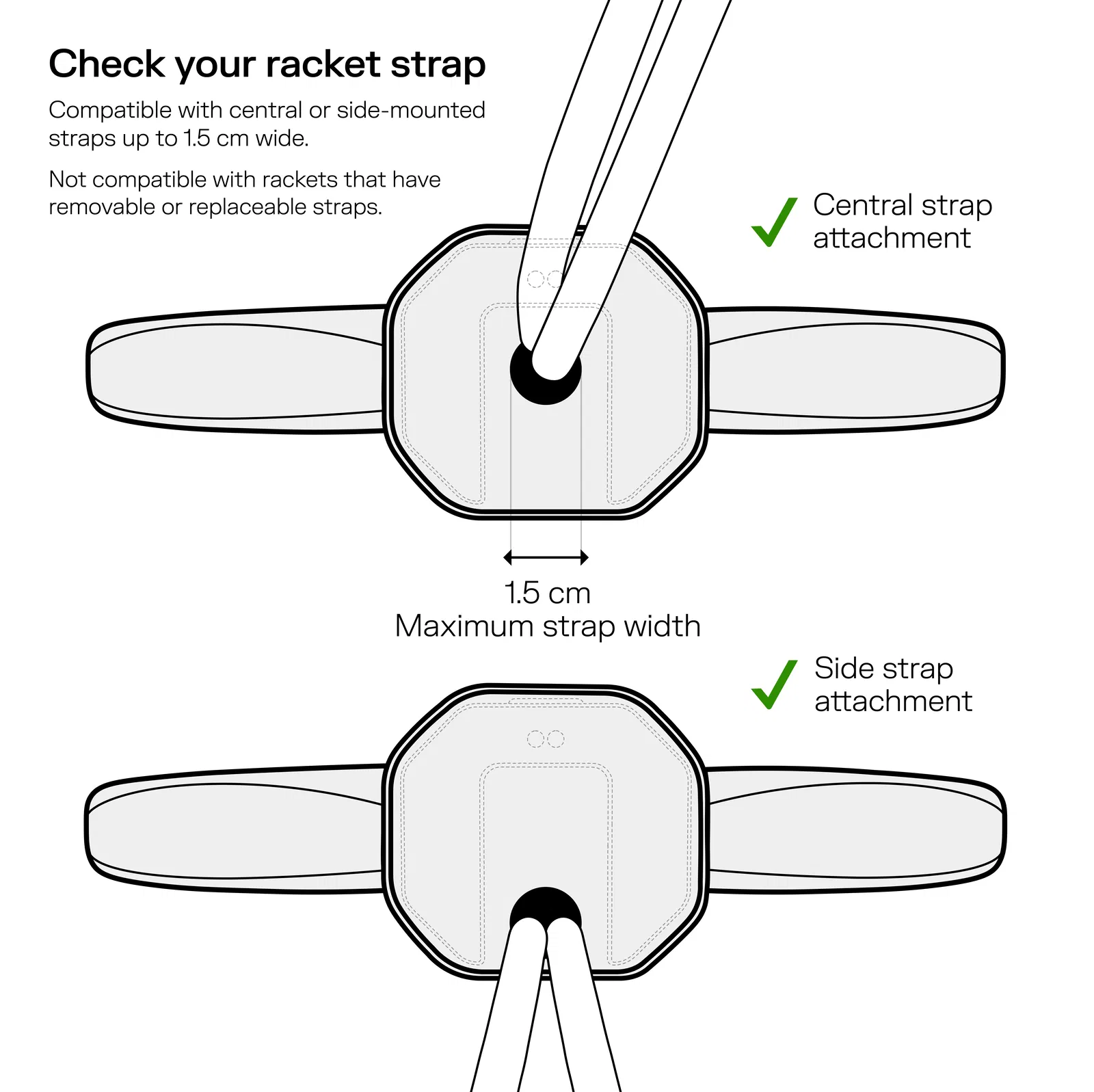 Check your racket strap

Compatible with central or side-mounted straps up to 1.5 cm wide.

Not compatible with rackets that have removable or replaceable straps.

Central strap attachment

1.5 cm
Maximum strap width

Side strap attachment